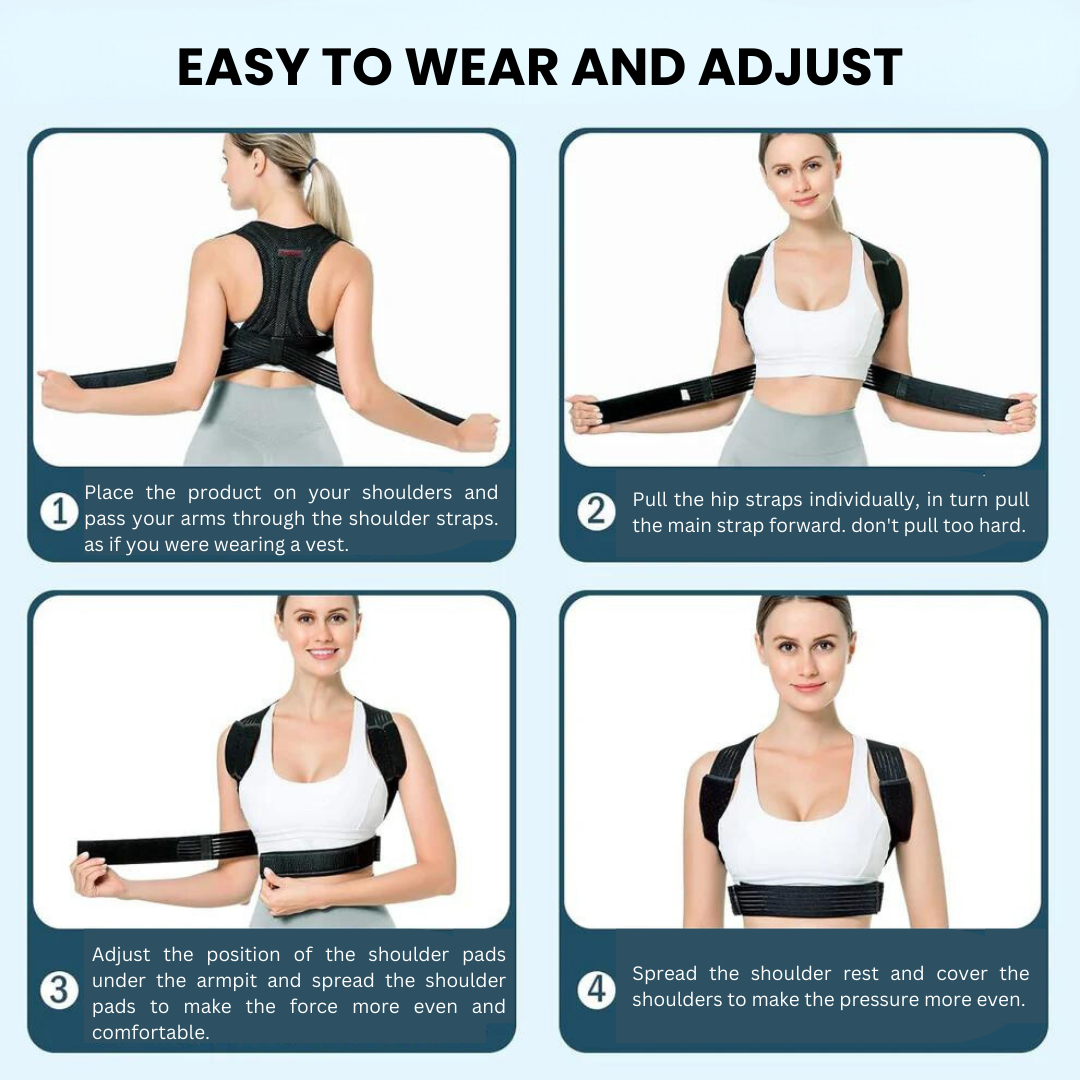 EASY TO WEAR AND ADJUST

1 Place the product on your shoulders and pass your arms through the shoulder straps. as if you were wearing a vest.

2 Pull the hip straps individually, in turn pull the main strap forward. don't pull too hard.

3 Adjust the position of the shoulder pads under the armpit and spread the shoulder pads to make the force more even and comfortable.

4 Spread the shoulder rest and cover the shoulders to make the pressure more even.